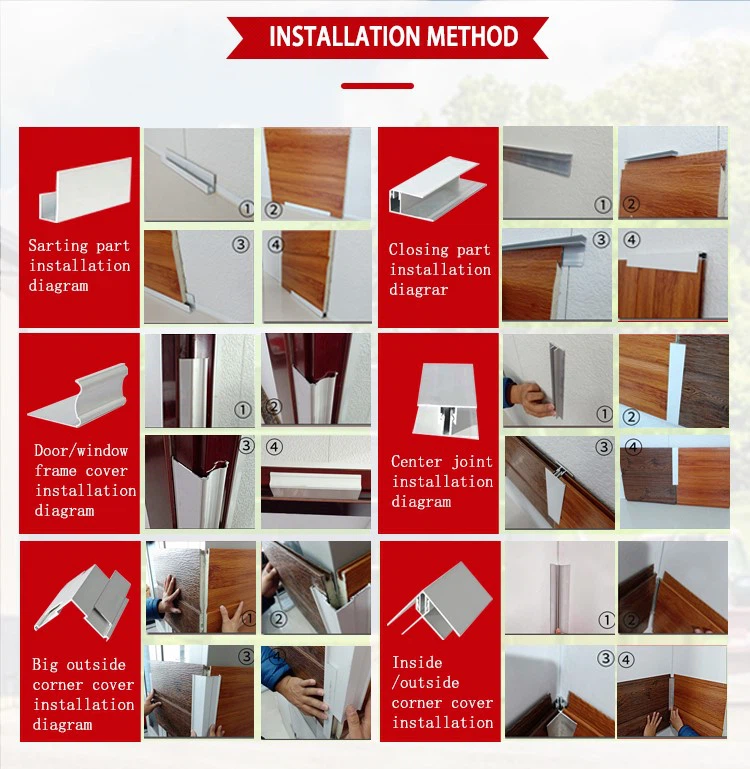 INSTALLATION METHOD

Sarting part installation diagram

① ② ③ ④

Closing part installation diagrar

① ② ③ ④

Door/window frame cover installation diagram

① ② ③ ④

Center joint installation diagram

① ② ③ ④

Big outside corner cover installation diagram

① ② ③ ④

Inside /outside corner cover installation

① ② ③ ④